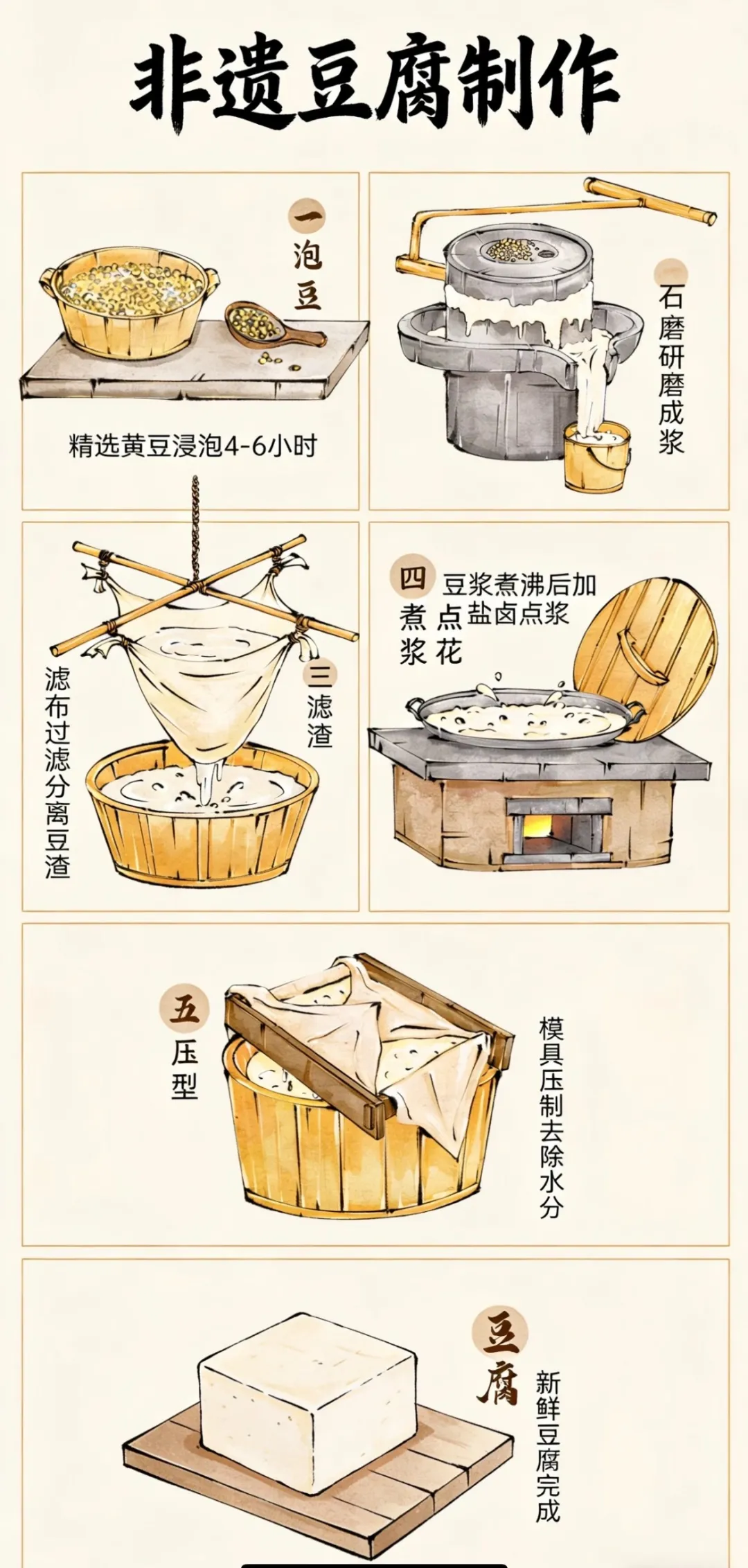 非遗豆腐制作

一
泡豆

精选黄豆浸泡4-6小时

石磨研磨成浆

三
滤渣

滤布过滤分离豆渣

四
煮浆
点花

豆浆煮沸后加盐卤点浆

五
压型

模具压制去除水分

豆腐

新鲜豆腐完成