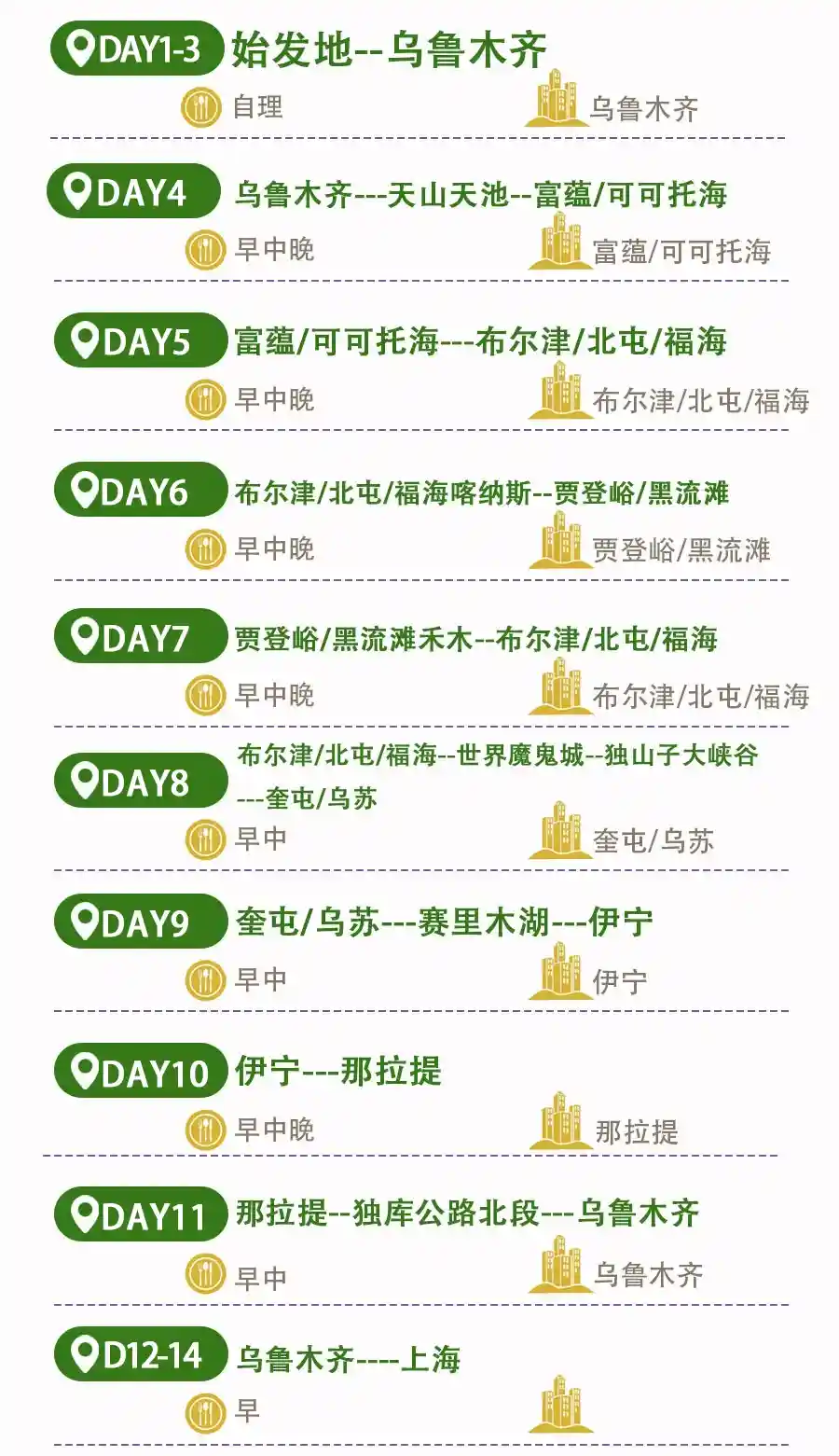 DAY1-3 始发地--乌鲁木齐

自理 乌鲁木齐

DAY4 乌鲁木齐---天山天池--富蕴/可可托海

早中晚 富蕴/可可托海

DAY5 富蕴/可可托海---布尔津/北屯/福海

早中晚 布尔津/北屯/福海

DAY6 布尔津/北屯/福海喀纳斯--贾登峪/黑流滩

早中晚 贾登峪/黑流滩

DAY7 贾登峪/黑流滩禾木--布尔津/北屯/福海

早中晚 布尔津/北屯/福海

DAY8 布尔津/北屯/福海--世界魔鬼城--独山子大峡谷---奎屯/乌苏

早中 奎屯/乌苏

DAY9 奎屯/乌苏---赛里木湖---伊宁

早中 伊宁

DAY10 伊宁---那拉提

早中晚 那拉提

DAY11 那拉提--独库公路北段---乌鲁木齐

早中 乌鲁木齐

D12-14 乌鲁木齐----上海

早